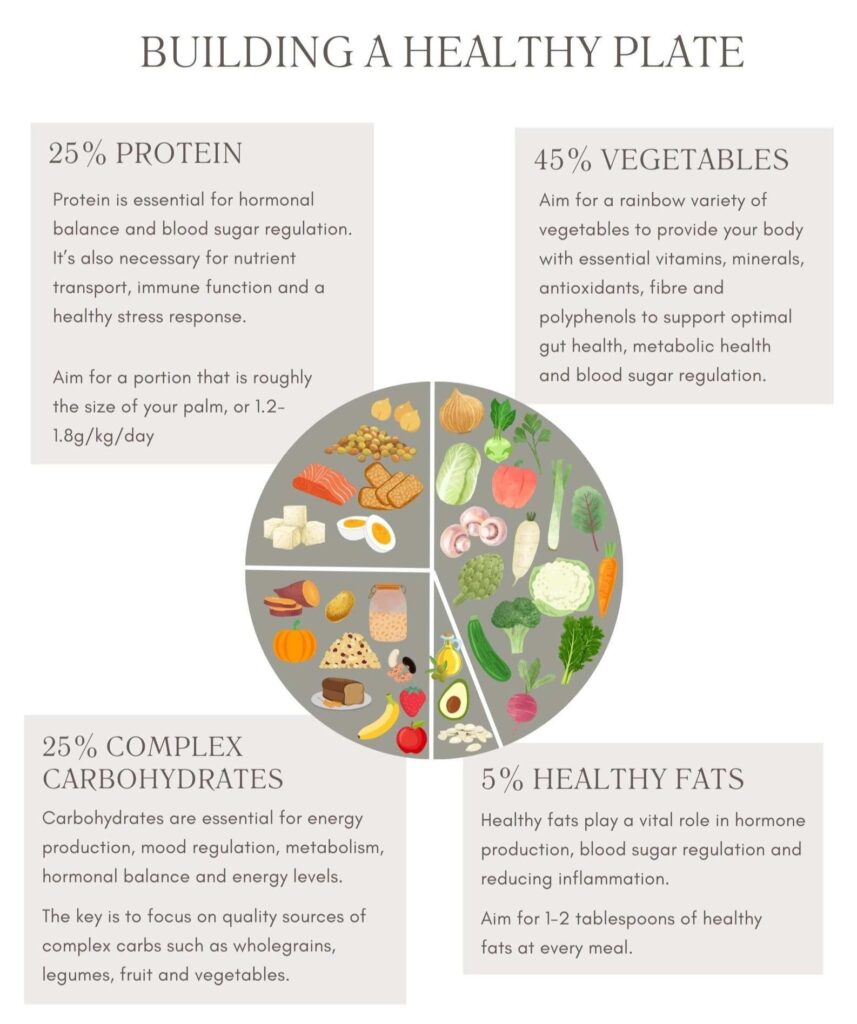 BUILDING A HEALTHY PLATE

25% PROTEIN

Protein is essential for hormonal balance and blood sugar regulation. It's also necessary for nutrient transport, immune function and a healthy stress response.

Aim for a portion that is roughly the size of your palm, or 1.2-1.8g/kg/day

45% VEGETABLES

Aim for a rainbow variety of vegetables to provide your body with essential vitamins, minerals, antioxidants, fibre and polyphenols to support optimal gut health, metabolic health and blood sugar regulation.

25% COMPLEX CARBOHYDRATES

Carbohydrates are essential for energy production, mood regulation, metabolism, hormonal balance and energy levels.

The key is to focus on quality sources of complex carbs such as wholegrains, legumes, fruit and vegetables.

5% HEALTHY FATS

Healthy fats play a vital role in hormone production, blood sugar regulation and reducing inflammation.

Aim for 1-2 tablespoons of healthy fats at every meal.